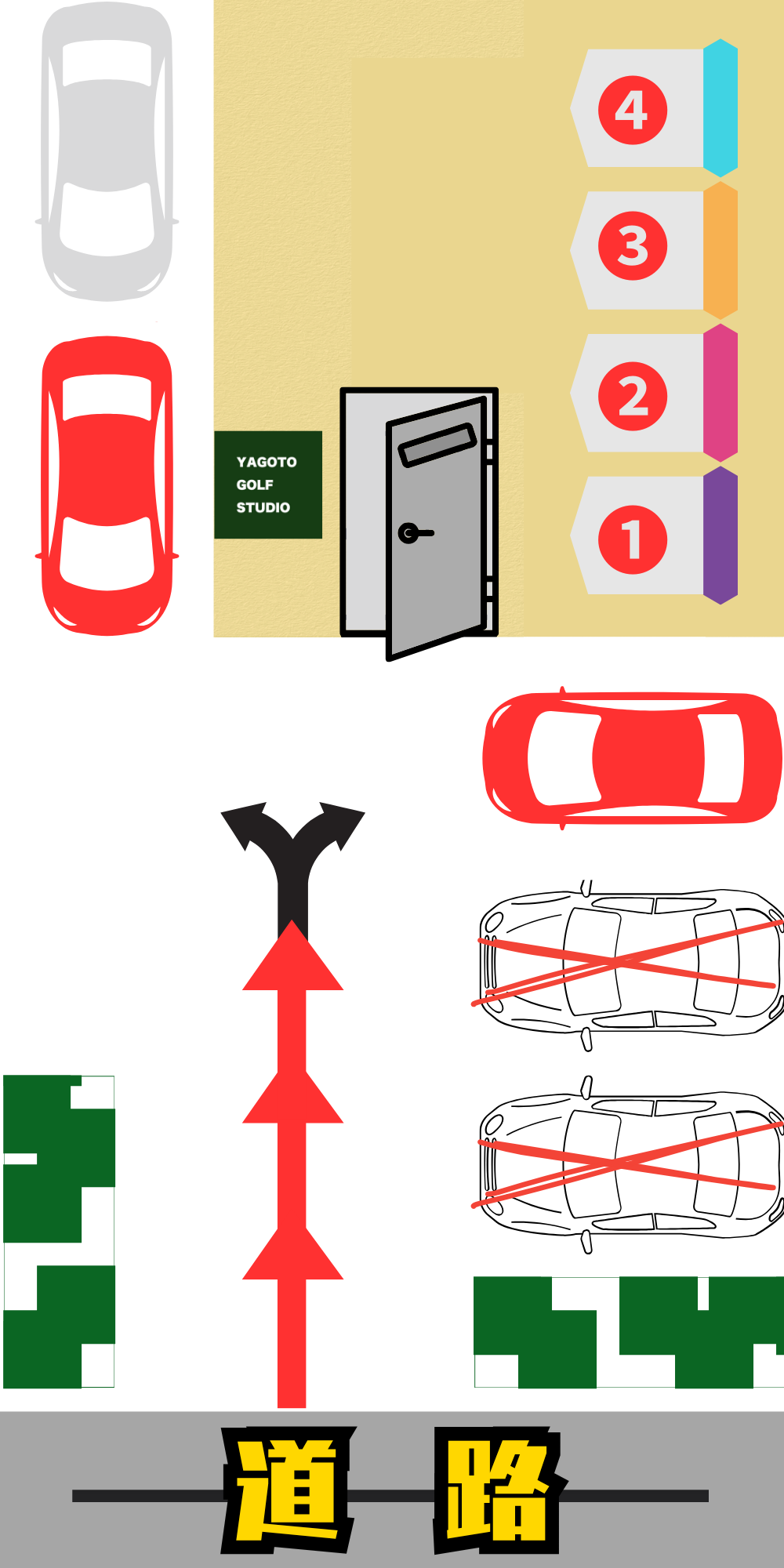 4

3

2

1

YAGOTO
GOLF
STUDIO

道 路